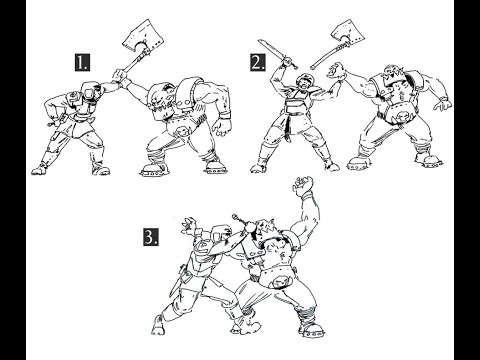 1.

2.

3.